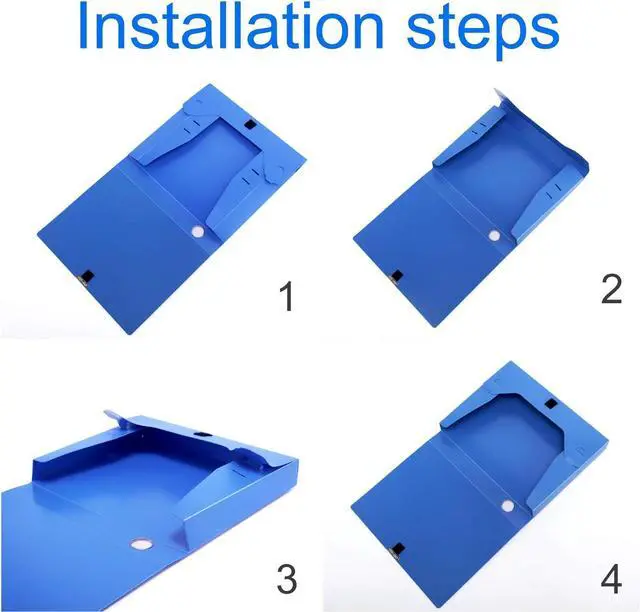 Installation steps

1

2

3

4