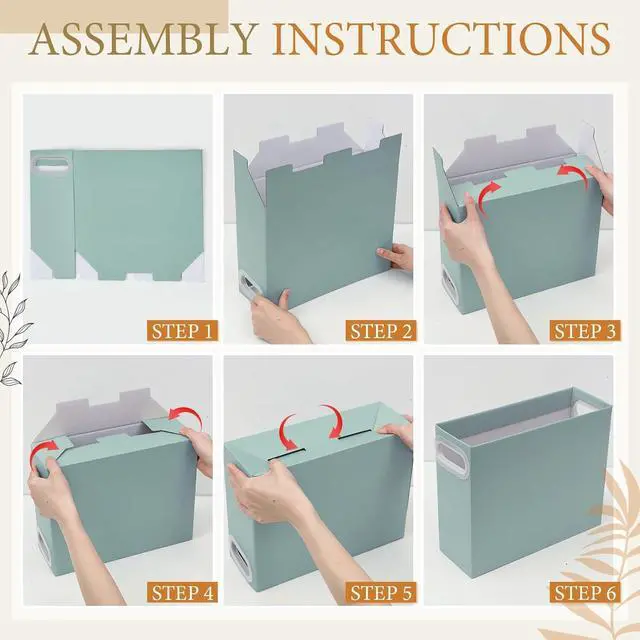 ASSEMBLY INSTRUCTIONS

STEP 1

STEP 2

STEP 3

STEP 4

STEP 5

STEP 6