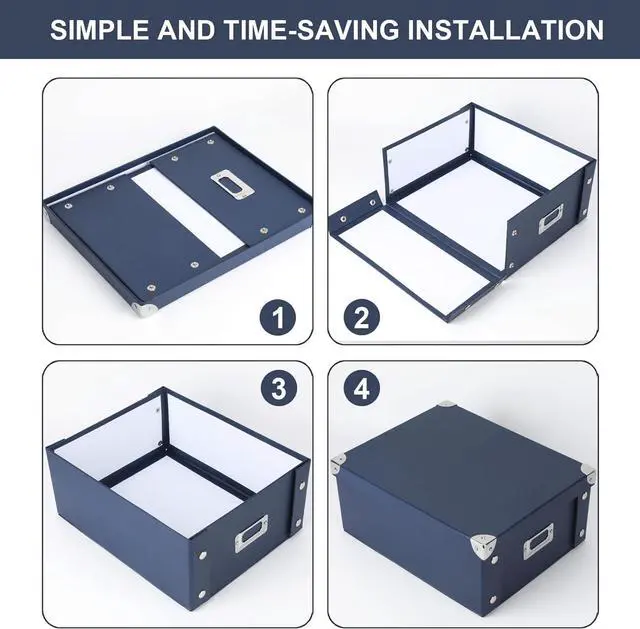 SIMPLE AND TIME-SAVING INSTALLATION

1

2

3

4