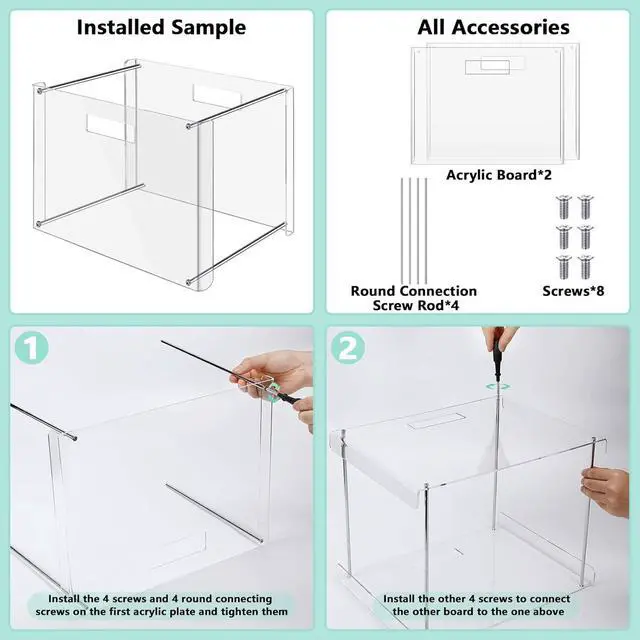 Installed Sample

All Accessories

Acrylic Board*2

Round Connection Screw Rod*4

Screws*8

1

Install the 4 screws and 4 round connecting screws on the first acrylic plate and tighten them

2

Install the other 4 screws to connect the other board to the one above