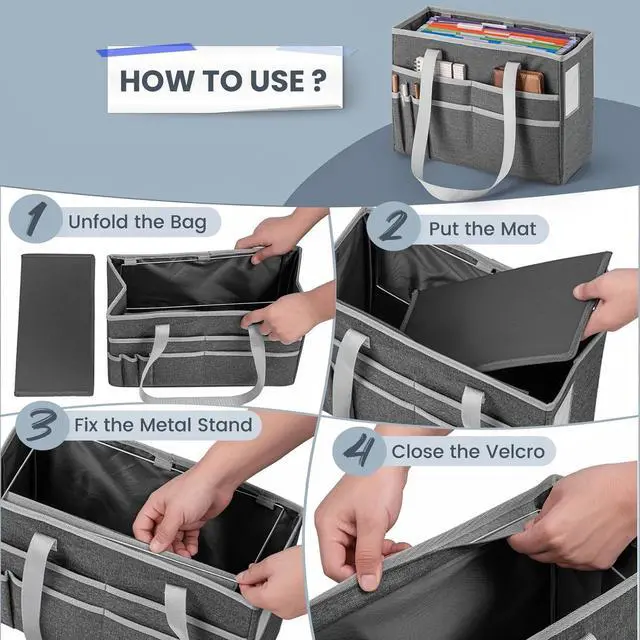 HOW TO USE ?

1 Unfold the Bag

2 Put the Mat

3 Fix the Metal Stand

4 Close the Velcro