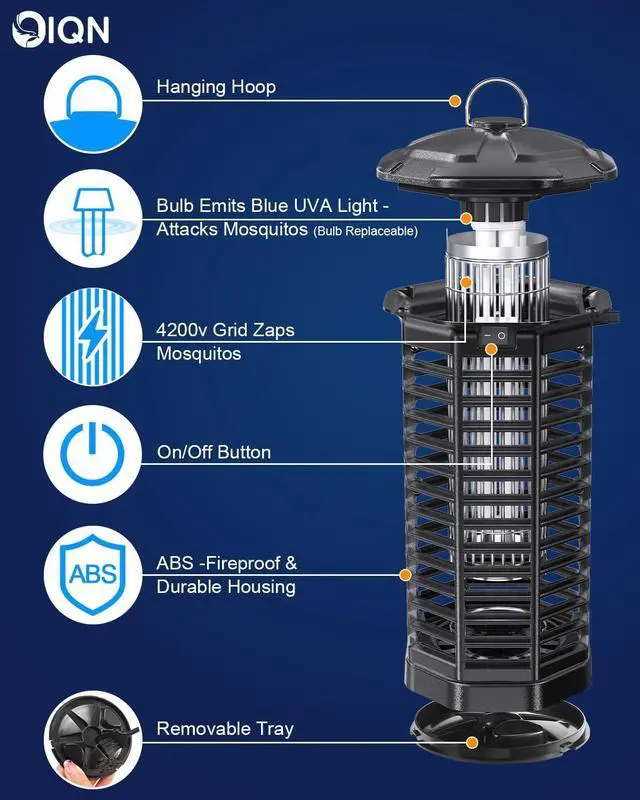 QIQN

Hanging Hoop

Bulb Emits Blue UVA Light - Attacks Mosquitos (Bulb Replaceable)

4200v Grid Zaps Mosquitos

On/Off Button

ABS

ABS -Fireproof & Durable Housing

Removable Tray