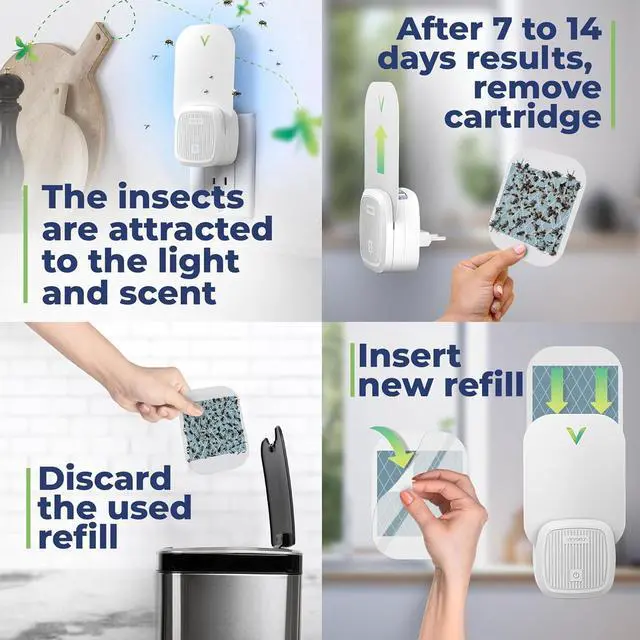 The insects are attracted to the light and scent

After 7 to 14 days results, remove cartridge

Discard the used refill

Insert new refill