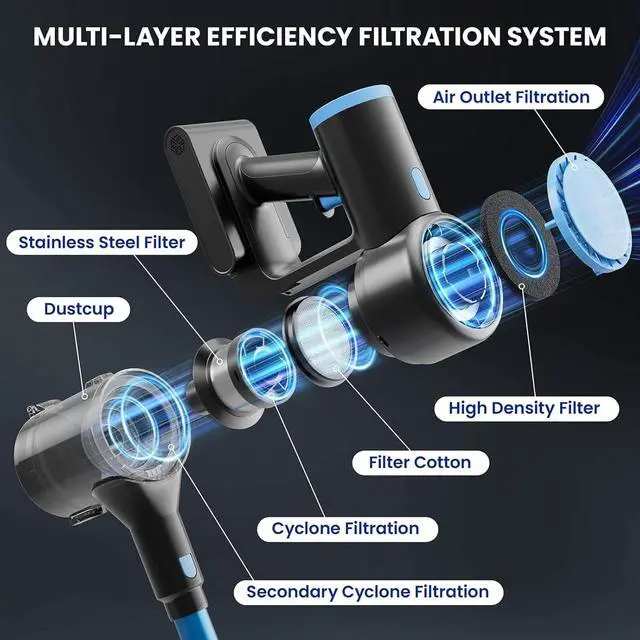 MULTI-LAYER EFFICIENCY FILTRATION SYSTEM

Air Outlet Filtration

Stainless Steel Filter

Dustcup

High Density Filter

Filter Cotton

Cyclone Filtration

Secondary Cyclone Filtration