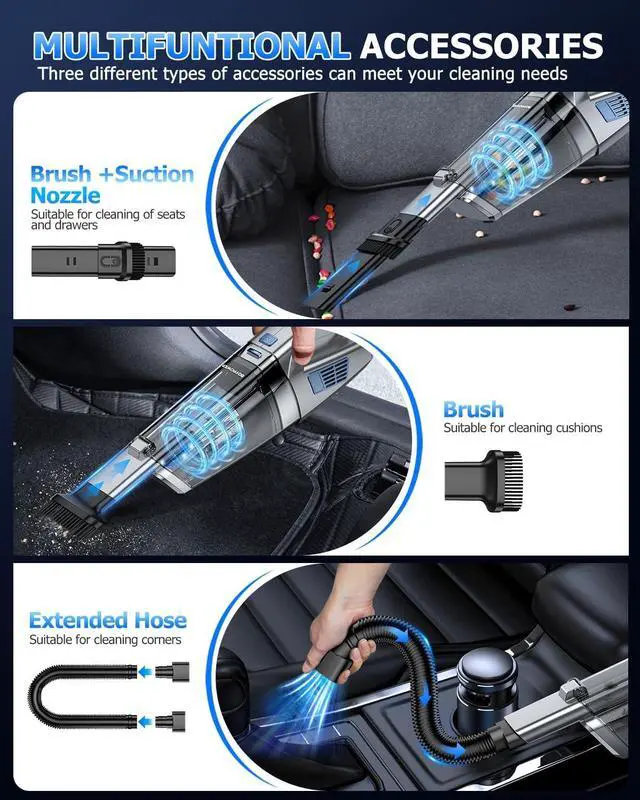 MULTIFUNTIONAL ACCESSORIES
Three different types of accessories can meet your cleaning needs

Brush +Suction Nozzle
Suitable for cleaning of seats and drawers

Brush
Suitable for cleaning cushions

Extended Hose
Suitable for cleaning corners