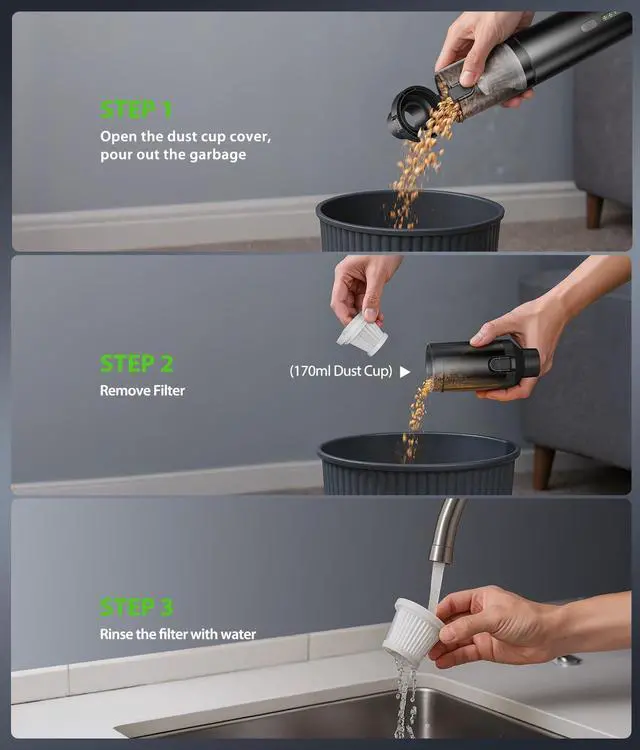 STEP 1
Open the dust cup cover, pour out the garbage

STEP 2
Remove Filter

(170ml Dust Cup) ▶

STEP 3
Rinse the filter with water