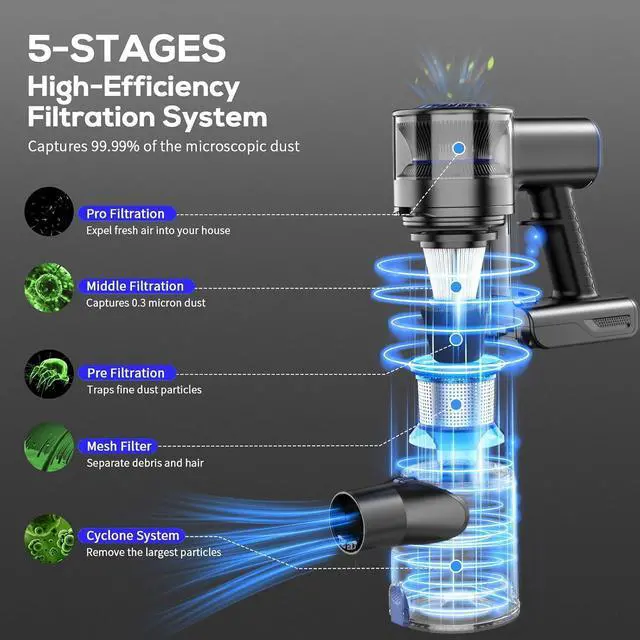 5-STAGES
High-Efficiency Filtration System
Captures 99.99% of the microscopic dust

Pro Filtration
Expel fresh air into your house

Middle Filtration
Captures 0.3 micron dust

Pre Filtration
Traps fine dust particles

Mesh Filter
Separate debris and hair

Cyclone System
Remove the largest particles