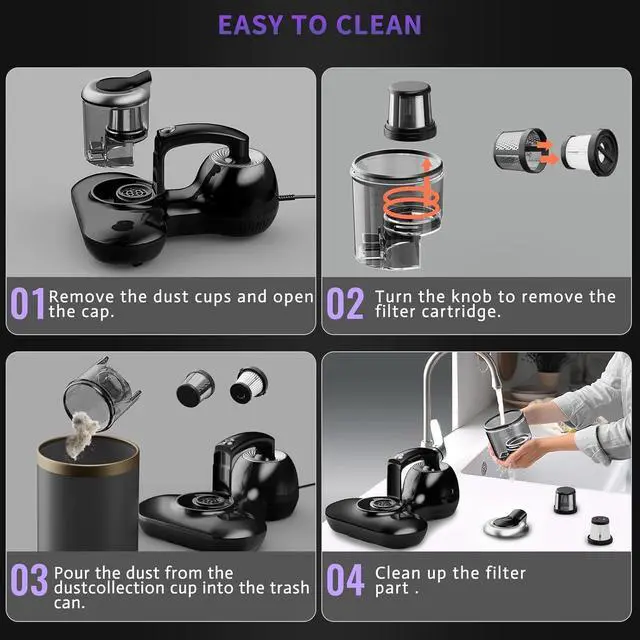 EASY TO CLEAN

01 Remove the dust cups and open the cap.

02 Turn the knob to remove the filter cartridge.

03 Pour the dust from the dustcollection cup into the trash can.

04 Clean up the filter part .