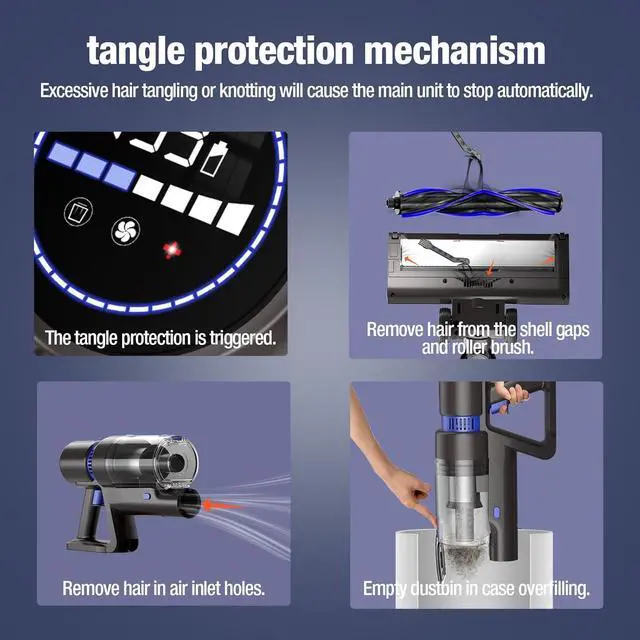 tangle protection mechanism

Excessive hair tangling or knotting will cause the main unit to stop automatically.

The tangle protection is triggered.

Remove hair from the shell gaps and roller brush.

Remove hair in air inlet holes.

Empty dustbin in case overfilling.