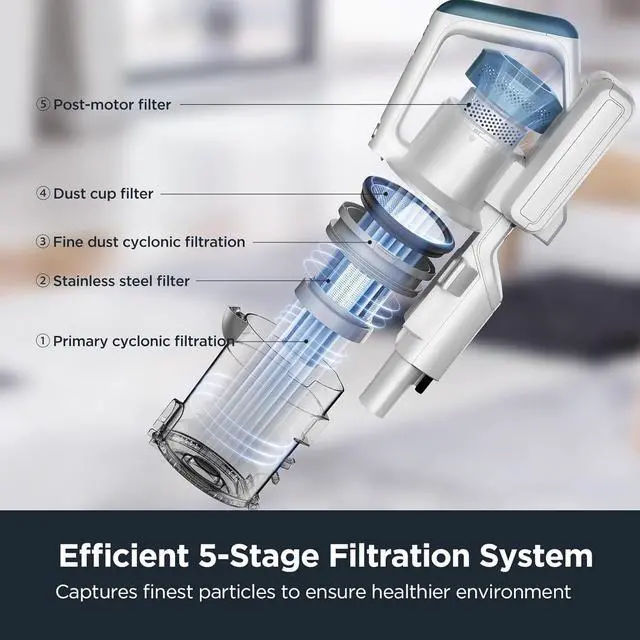 ⑤ Post-motor filter

④ Dust cup filter

③ Fine dust cyclonic filtration

② Stainless steel filter

① Primary cyclonic filtration

Efficient 5-Stage Filtration System

Captures finest particles to ensure healthier environment