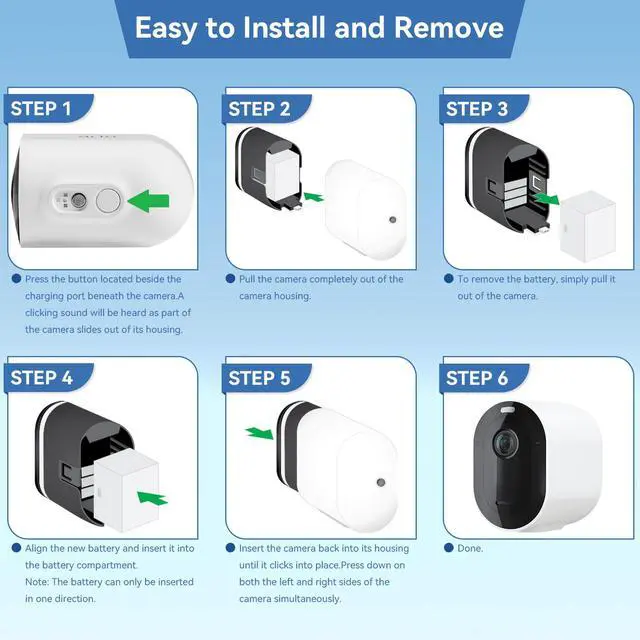 Easy to Install and Remove

STEP 1

Press the button located beside the charging port beneath the camera.A clicking sound will be heard as part of the camera slides out of its housing.

STEP 2

Pull the camera completely out of the camera housing.

STEP 3

To remove the battery, simply pull it out of the camera.

STEP 4

Align the new battery and insert it into the battery compartment.
Note: The battery can only be inserted in one direction.

STEP 5

Insert the camera back into its housing until it clicks into place.Press down on both the left and right sides of the camera simultaneously.

STEP 6

Done.