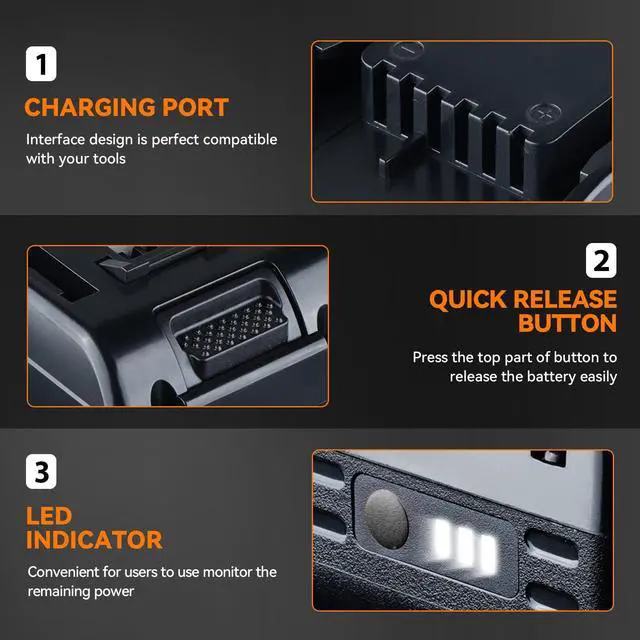 1

CHARGING PORT

Interface design is perfect compatible with your tools

2

QUICK RELEASE BUTTON

Press the top part of button to release the battery easily

3

LED INDICATOR

Convenient for users to use monitor the remaining power