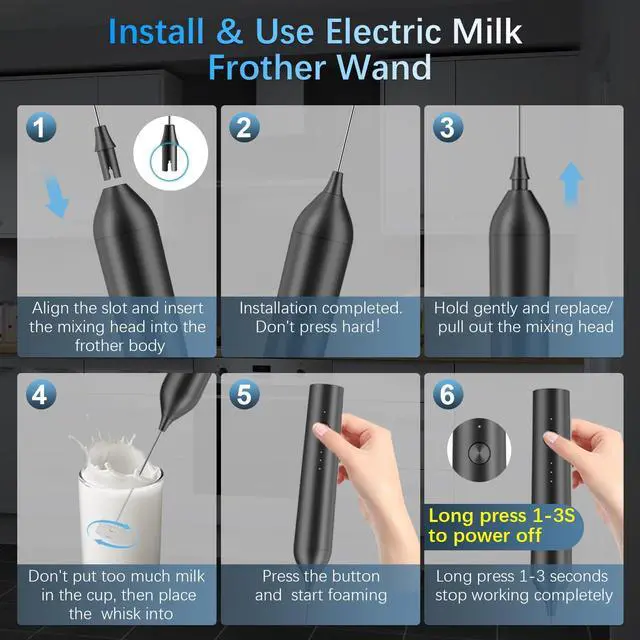 Install & Use Electric Milk Frother Wand

1
Align the slot and insert the mixing head into the frother body

2
Installation completed. Don't press hard!

3
Hold gently and replace/ pull out the mixing head

4
Don't put too much milk in the cup, then place the whisk into

5
Press the button and start foaming

6
Long press 1-3S to power off
Long press 1-3 seconds stop working completely