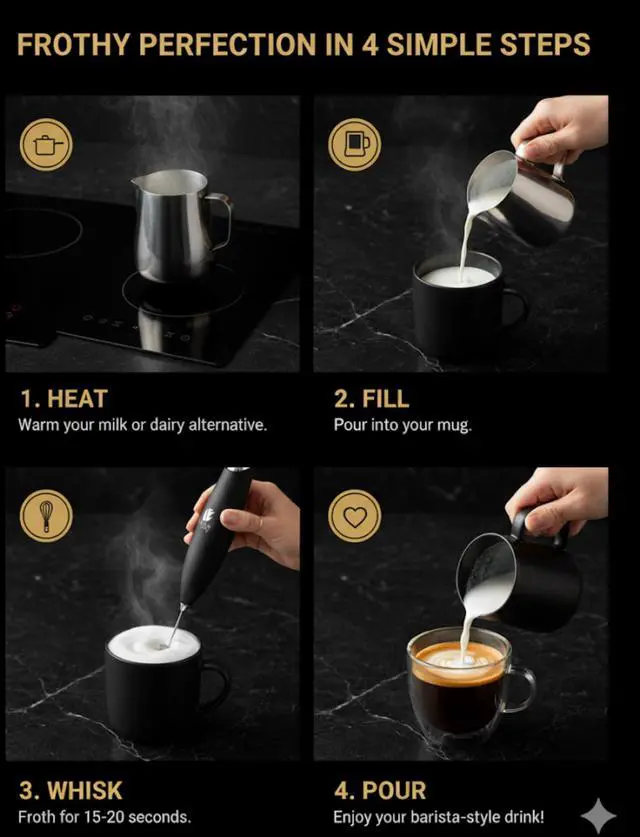 FROTHY PERFECTION IN 4 SIMPLE STEPS

1. HEAT
Warm your milk or dairy alternative.

2. FILL
Pour into your mug.

3. WHISK
Froth for 15-20 seconds.

4. POUR
Enjoy your barista-style drink!