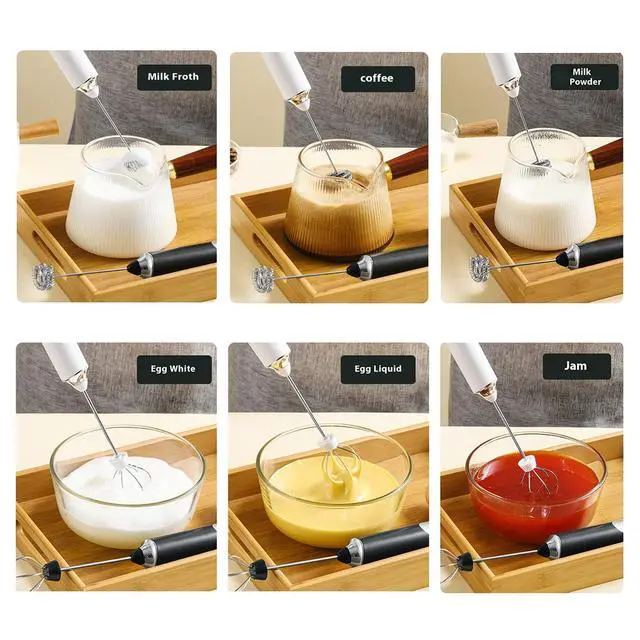 Milk Froth

coffee

Milk Powder

Egg White

Egg Liquid

Jam