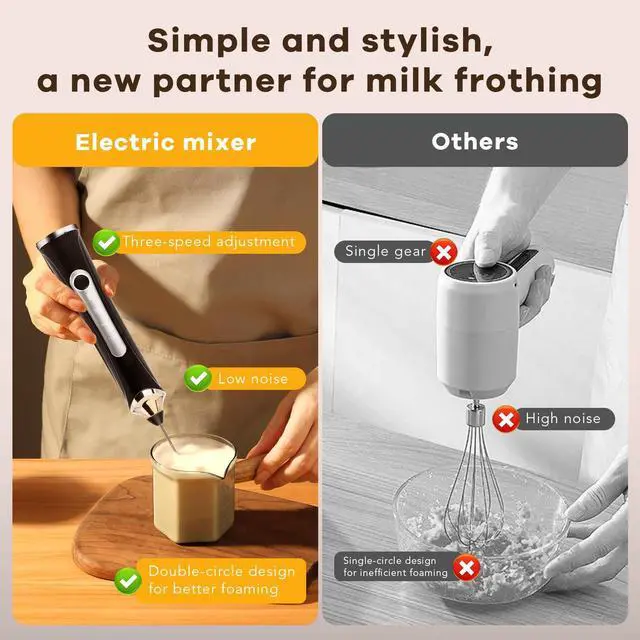 Simple and stylish, a new partner for milk frothing

Electric mixer

Three-speed adjustment

Low noise

Double-circle design for better foaming

Others

Single gear

High noise

Single-circle design for inefficient foaming