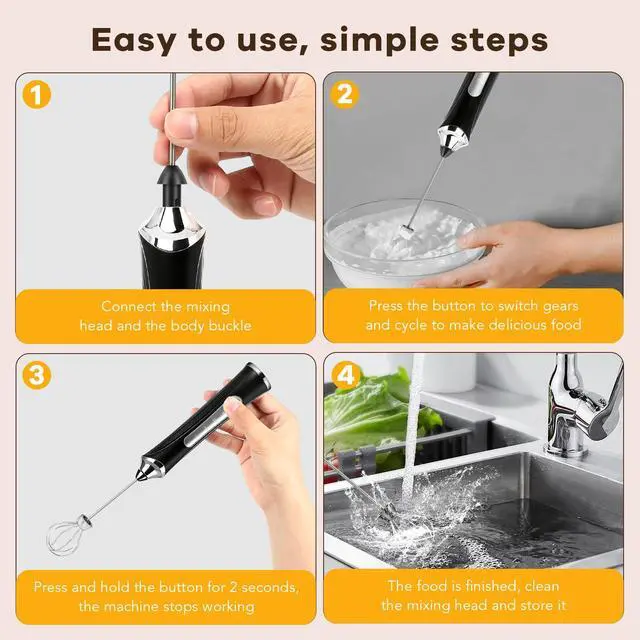 Easy to use, simple steps

1

Connect the mixing head and the body buckle

2

Press the button to switch gears and cycle to make delicious food

3

Press and hold the button for 2 seconds, the machine stops working

4

The food is finished, clean the mixing head and store it