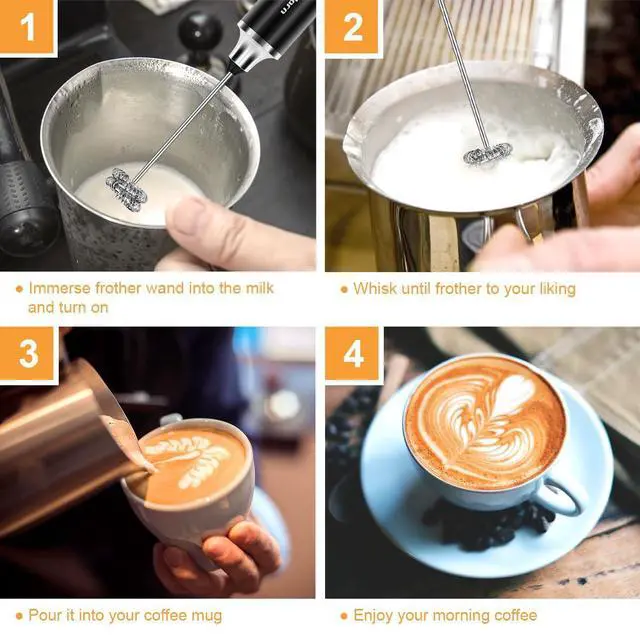 1

• Immerse frother wand into the milk and turn on

2

• Whisk until frother to your liking

3

• Pour it into your coffee mug

4

• Enjoy your morning coffee