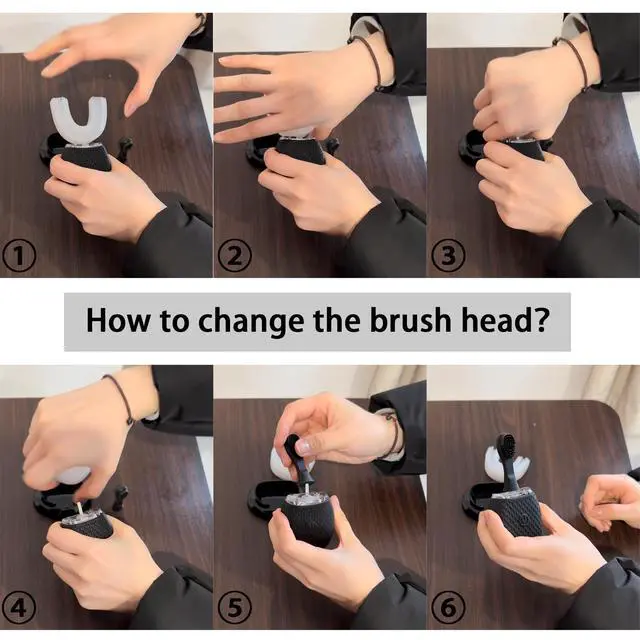 ①

②

③

How to change the brush head?

④

⑤

⑥