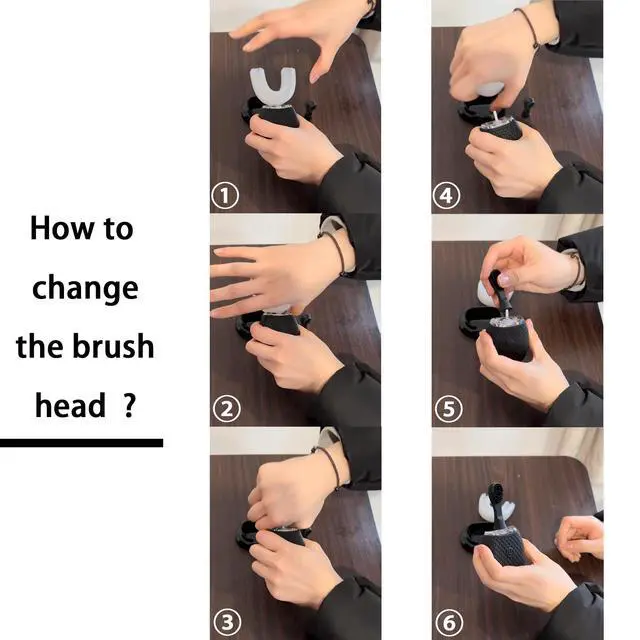 How to change the brush head ?

①

②

③

④

⑤

⑥