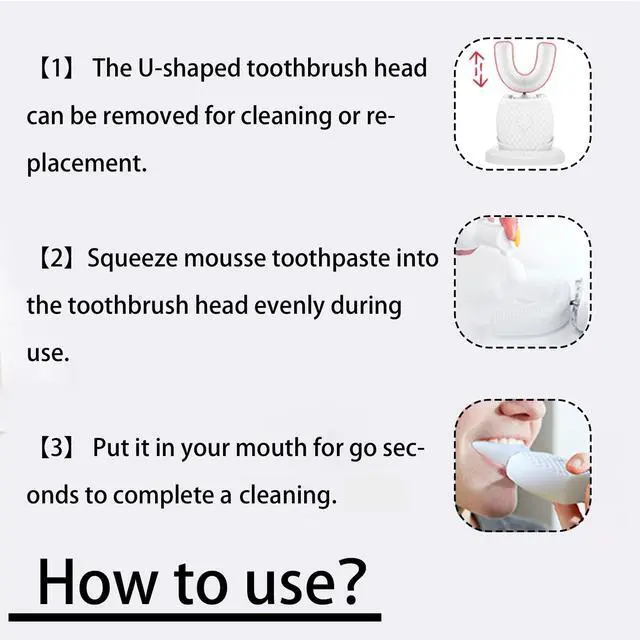 【1】 The U-shaped toothbrush head can be removed for cleaning or replacement.

【2】Squeeze mousse toothpaste into the toothbrush head evenly during use.

【3】 Put it in your mouth for go seconds to complete a cleaning.

How to use?