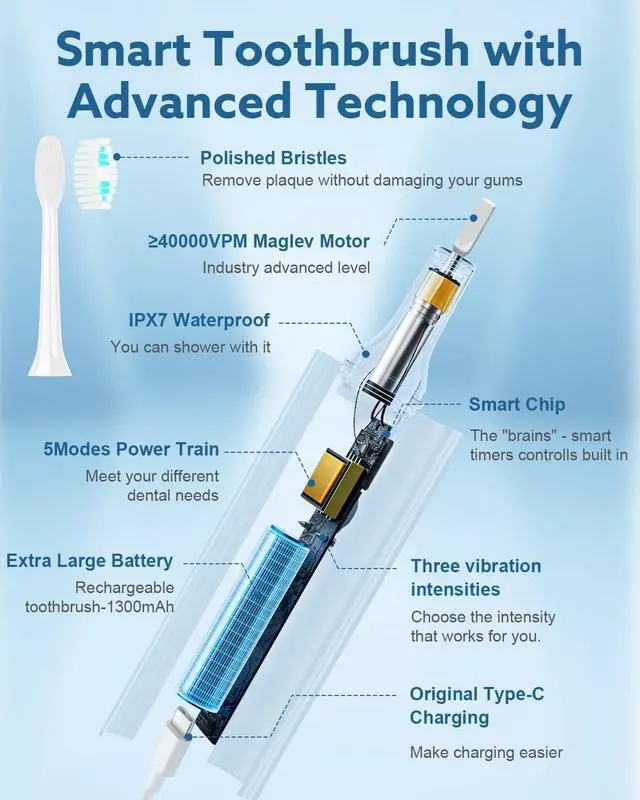 Smart Toothbrush with Advanced Technology

Polished Bristles
Remove plaque without damaging your gums

≥40000VPM Maglev Motor
Industry advanced level

IPX7 Waterproof
You can shower with it

Smart Chip
The "brains" - smart timers controlls built in

5Modes Power Train
Meet your different dental needs

Extra Large Battery
Rechargeable toothbrush-1300mAh

Three vibration intensities
Choose the intensity that works for you.

Original Type-C Charging
Make charging easier