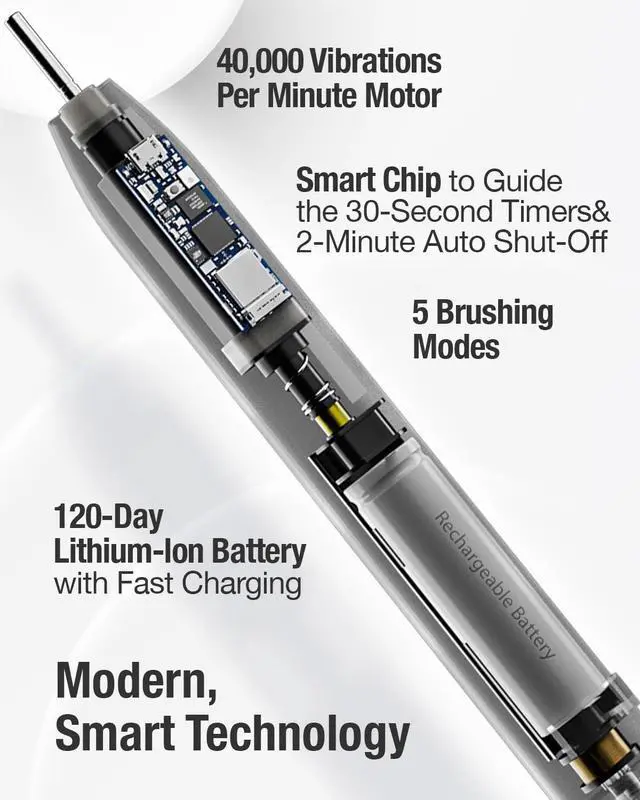 40,000 Vibrations Per Minute Motor

Smart Chip to Guide the 30-Second Timers& 2-Minute Auto Shut-Off

5 Brushing Modes

120-Day Lithium-Ion Battery with Fast Charging

Rechargeable Battery

Modern, Smart Technology