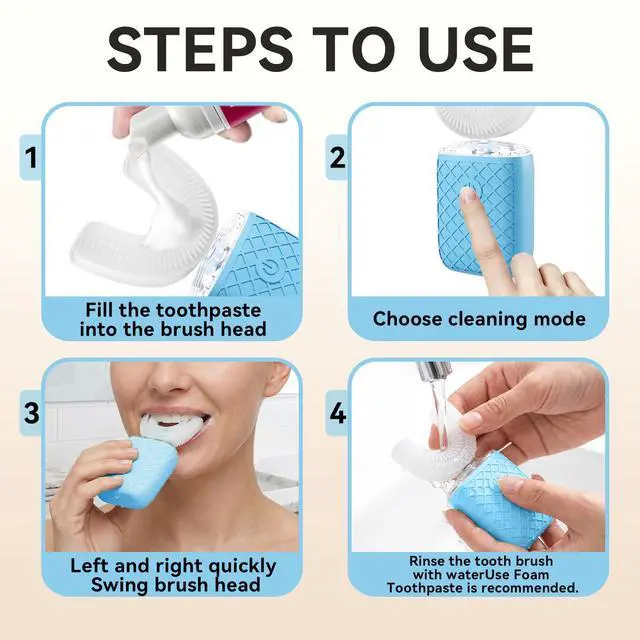 STEPS TO USE

1

Fill the toothpaste into the brush head

2

Choose cleaning mode

3

Left and right quickly Swing brush head

4

Rinse the tooth brush with waterUse Foam Toothpaste is recommended.