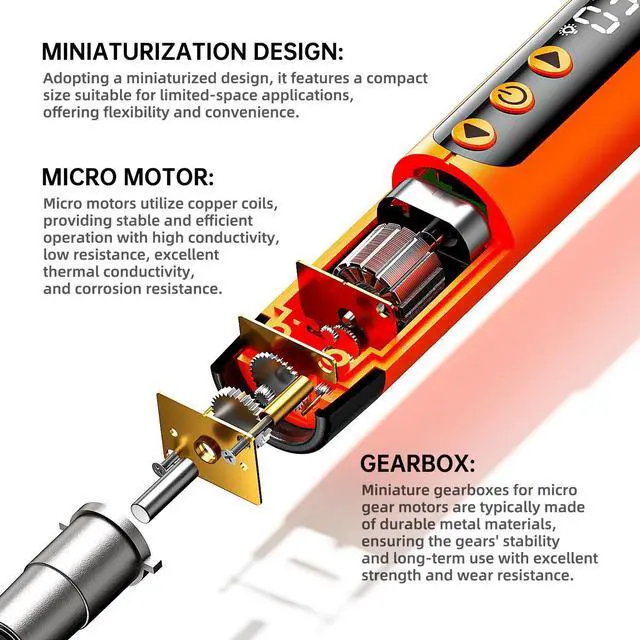 MINIATURIZATION DESIGN:
Adopting a miniaturized design, it features a compact size suitable for limited-space applications, offering flexibility and convenience.

MICRO MOTOR:
Micro motors utilize copper coils, providing stable and efficient operation with high conductivity, low resistance, excellent thermal conductivity, and corrosion resistance.

GEARBOX:
Miniature gearboxes for micro gear motors are typically made of durable metal materials, ensuring the gears' stability and long-term use with excellent strength and wear resistance.