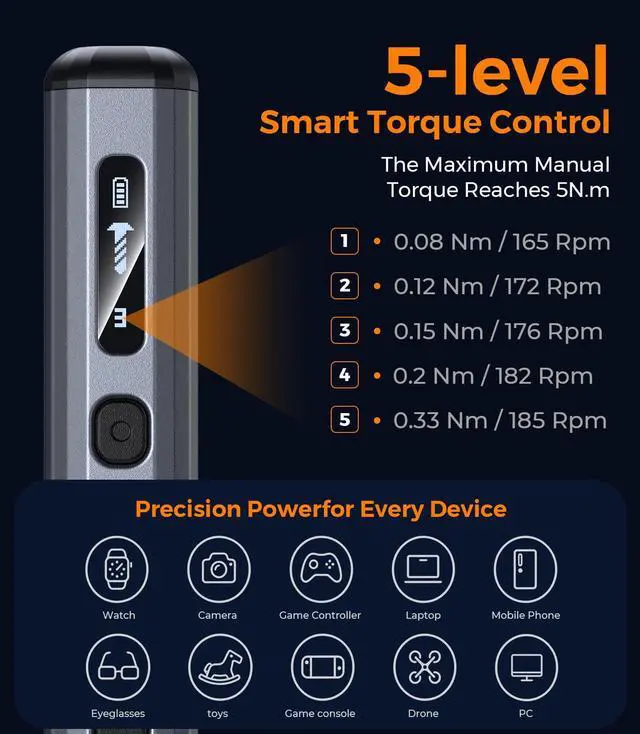 5-level
Smart Torque Control

The Maximum Manual Torque Reaches 5N.m

3

1 • 0.08 Nm / 165 Rpm
2 • 0.12 Nm / 172 Rpm
3 • 0.15 Nm / 176 Rpm
4 • 0.2 Nm / 182 Rpm
5 • 0.33 Nm / 185 Rpm

Precision Powerfor Every Device

Watch
Camera
Game Controller
Laptop
Mobile Phone
Eyeglasses
toys
Game console
Drone
PC