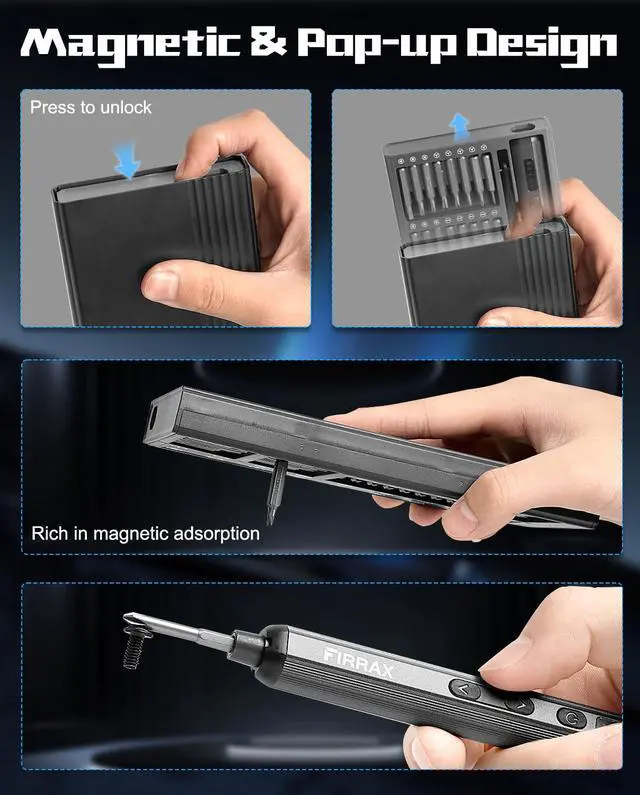 Magnetic & Pop-up Design

Press to unlock

Rich in magnetic adsorption

FIRRAX