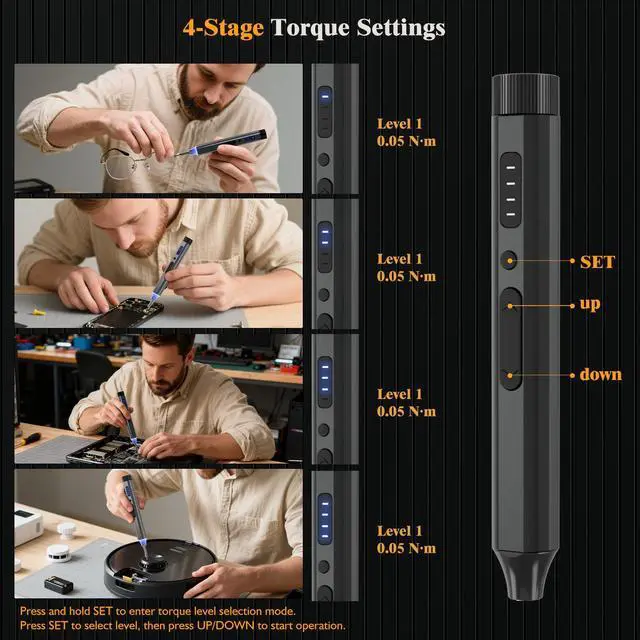 4-Stage Torque Settings

Level 1
0.05 N·m

Level 1
0.05 N·m

Level 1
0.05 N·m

Level 1
0.05 N·m

SET
up
down

Press and hold SET to enter torque level selection mode.
Press SET to select level, then press UP/DOWN to start operation.