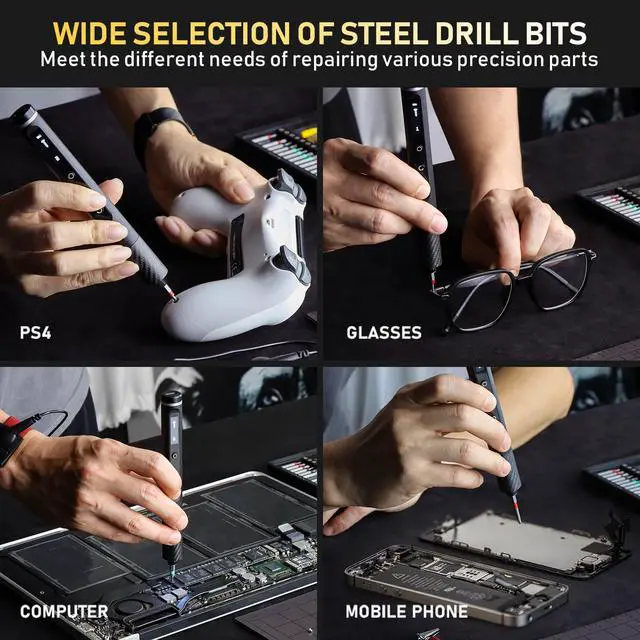 WIDE SELECTION OF STEEL DRILL BITS
Meet the different needs of repairing various precision parts

PS4

GLASSES

COMPUTER

MOBILE PHONE