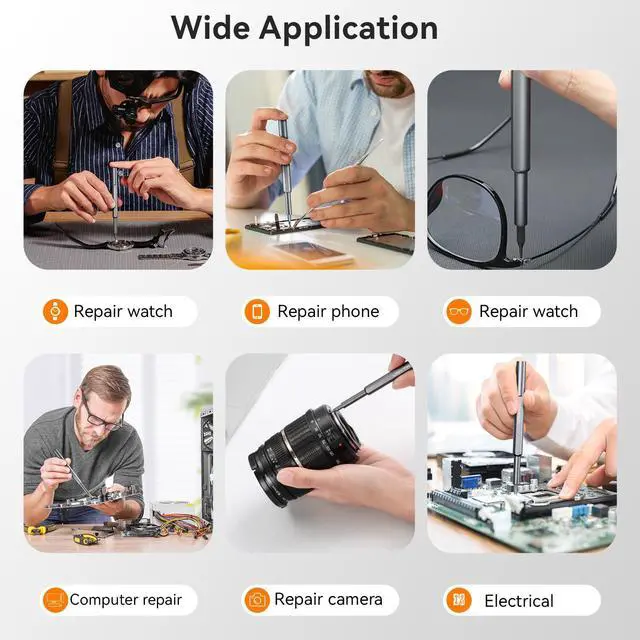 Wide Application

Repair watch

Repair phone

Repair watch

Computer repair

Repair camera

Electrical