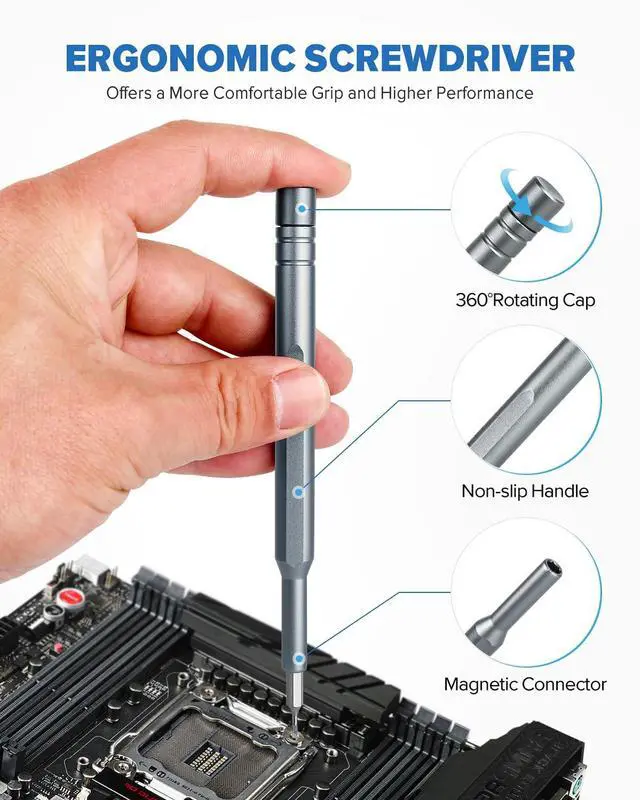 ERGONOMIC SCREWDRIVER
Offers a More Comfortable Grip and Higher Performance

360°Rotating Cap

Non-slip Handle

Magnetic Connector