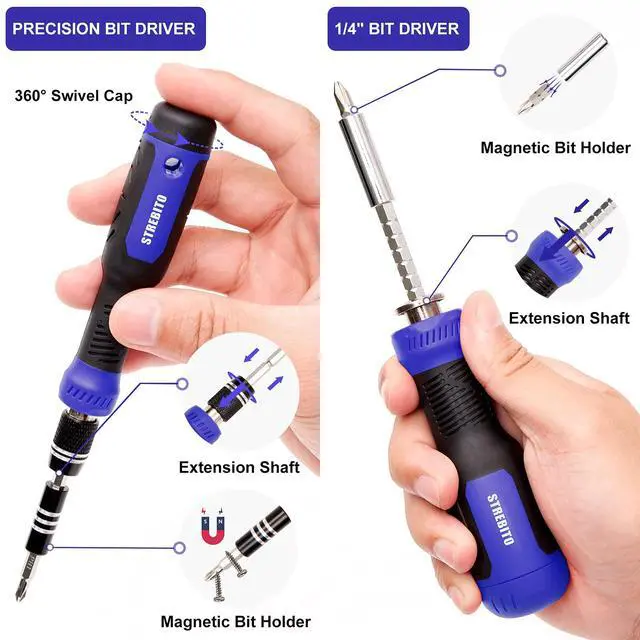 PRECISION BIT DRIVER

360° Swivel Cap

STREBITO

Extension Shaft

S N

Magnetic Bit Holder

1/4" BIT DRIVER

Magnetic Bit Holder

Extension Shaft

STREBITO