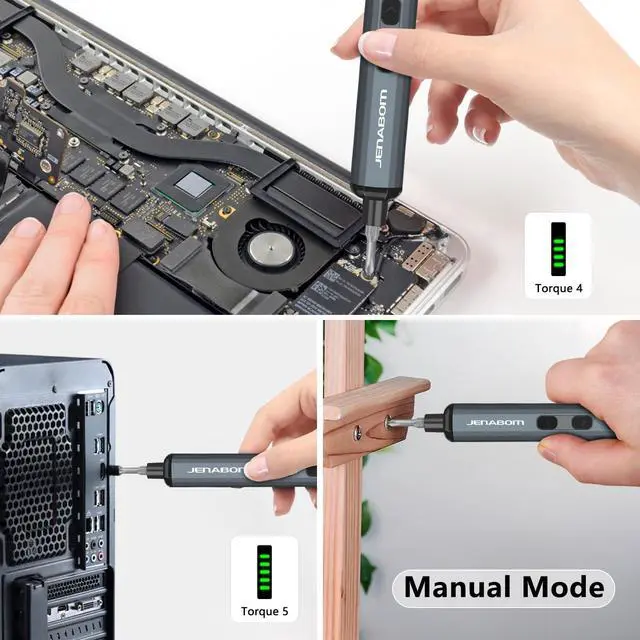 JENABOM

Torque 4

JENABOM

Torque 5

JENABOM

Manual Mode