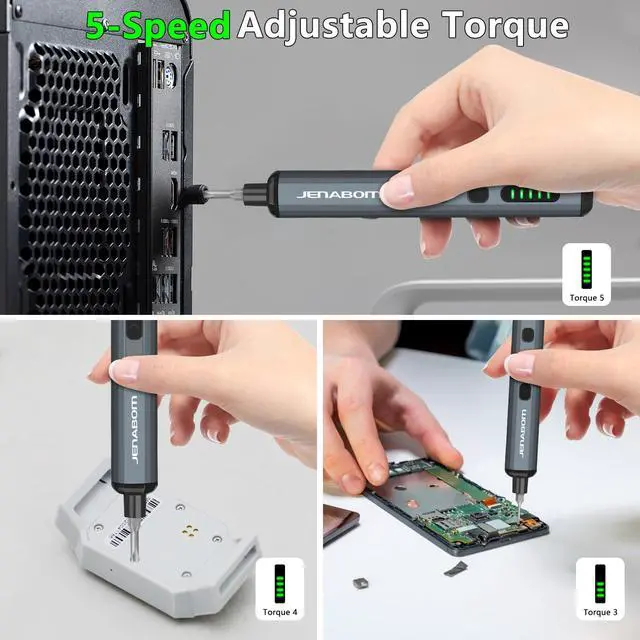 5-Speed Adjustable Torque

JENABOM

Torque 5

JENABOM

Torque 4

JENABOM

Torque 3