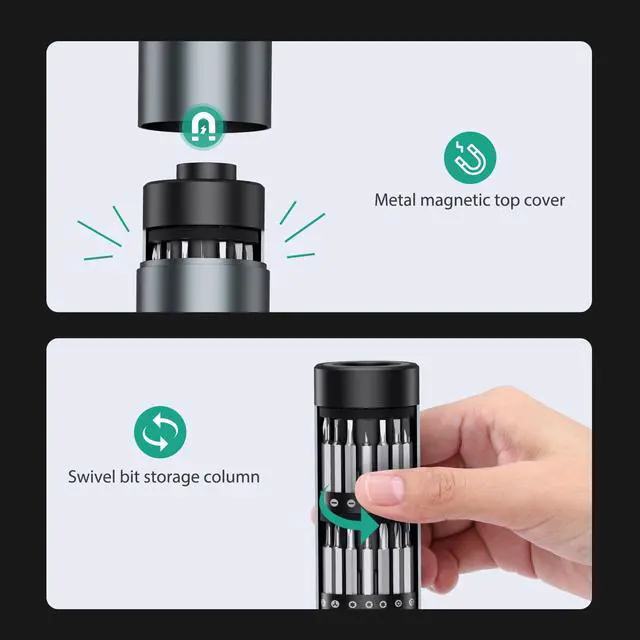 Metal magnetic top cover

Swivel bit storage column