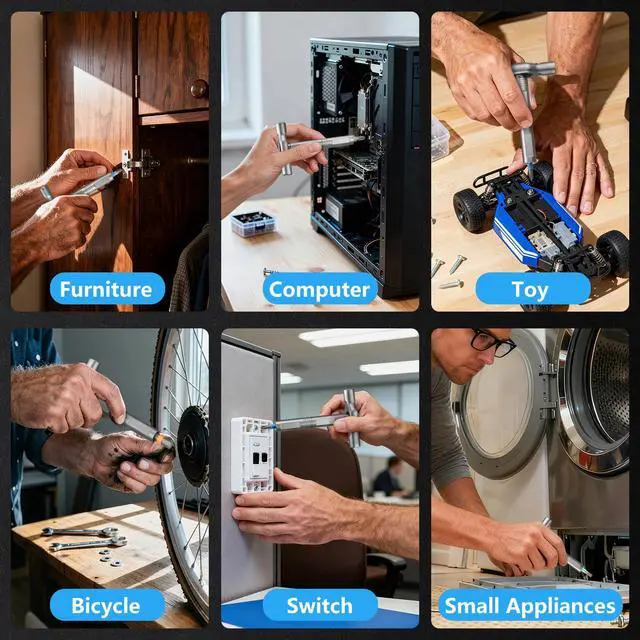 Furniture

Computer

Toy

Bicycle

Switch

Small Appliances