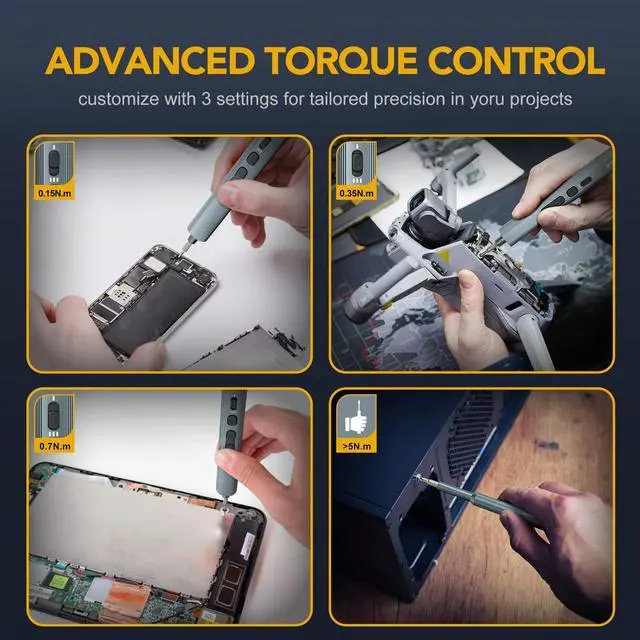 ADVANCED TORQUE CONTROL

customize with 3 settings for tailored precision in yoru projects

0.15N.m

0.35N.m

0.7N.m

>5N.m