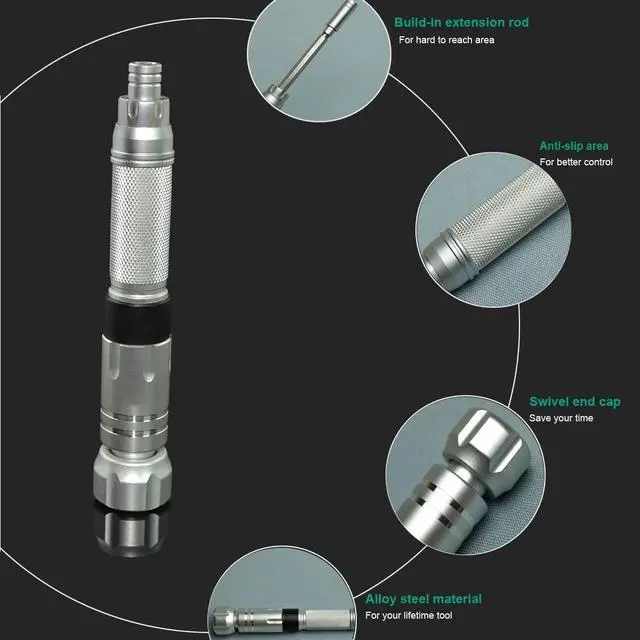 Build-in extension rod
For hard to reach area

Anti-slip area
For better control

Swivel end cap
Save your time

Alloy steel material
For your lifetime tool