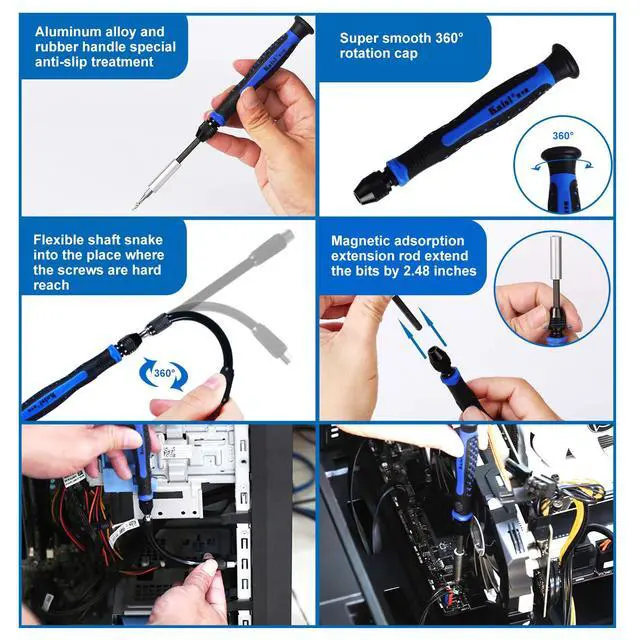 Aluminum alloy and rubber handle special anti-slip treatment

Kaisi

Super smooth 360° rotation cap

Kaisi

360°

Flexible shaft snake into the place where the screws are hard reach

360°

Kaisi

Magnetic adsorption extension rod extend the bits by 2.48 inches