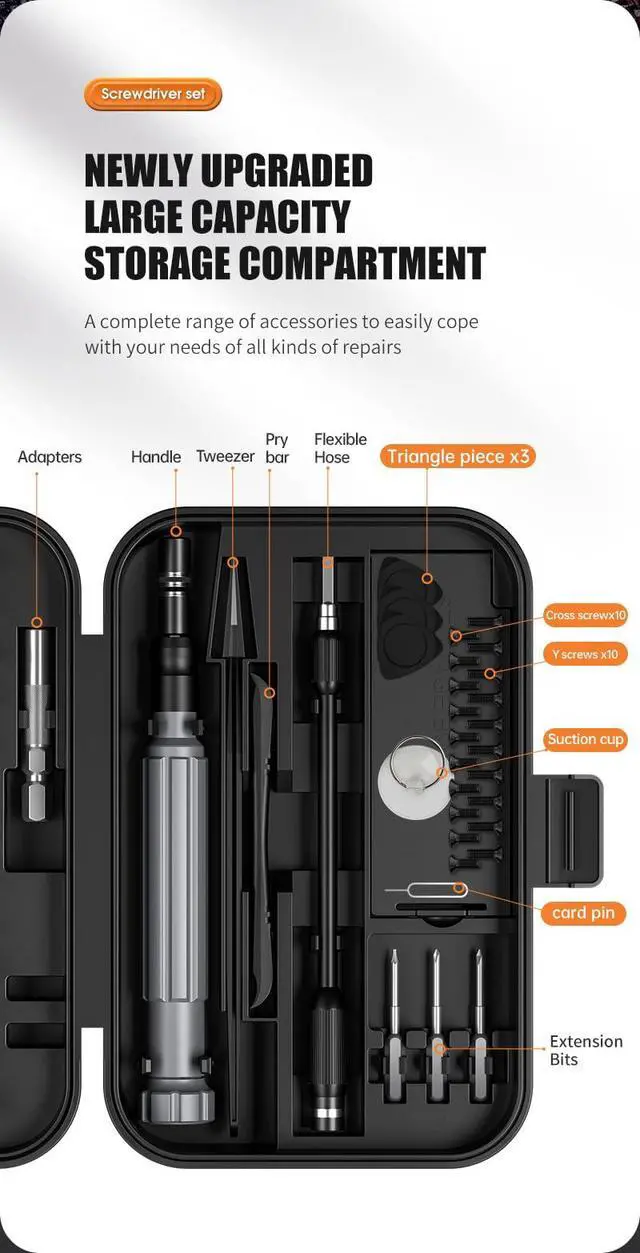 Screwdriver set

NEWLY UPGRADED LARGE CAPACITY STORAGE COMPARTMENT

A complete range of accessories to easily cope with your needs of all kinds of repairs

Adapters

Handle

Tweezer

Pry bar

Flexible Hose

Triangle piece x3

Cross screwx10

Y screws x10

Suction cup

card pin

Extension Bits