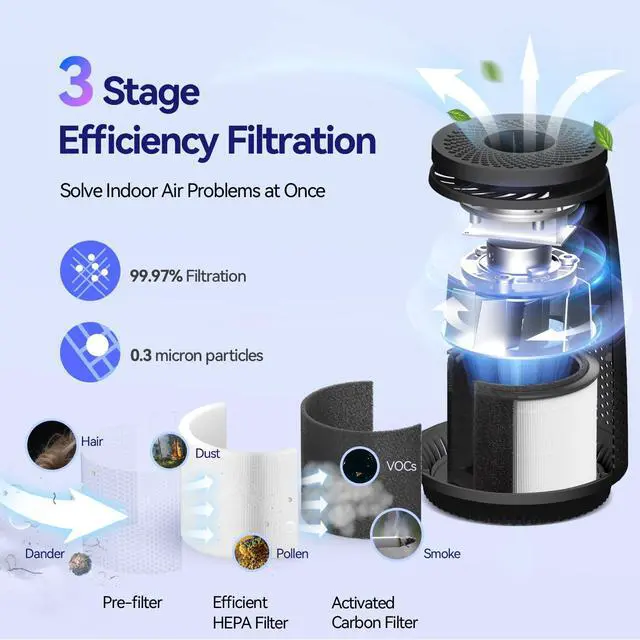 3 Stage
Efficiency Filtration

Solve Indoor Air Problems at Once

99.97% Filtration

0.3 micron particles

Hair

Dust

VOCs

Dander

Pollen

Smoke

Pre-filter

Efficient HEPA Filter

Activated Carbon Filter