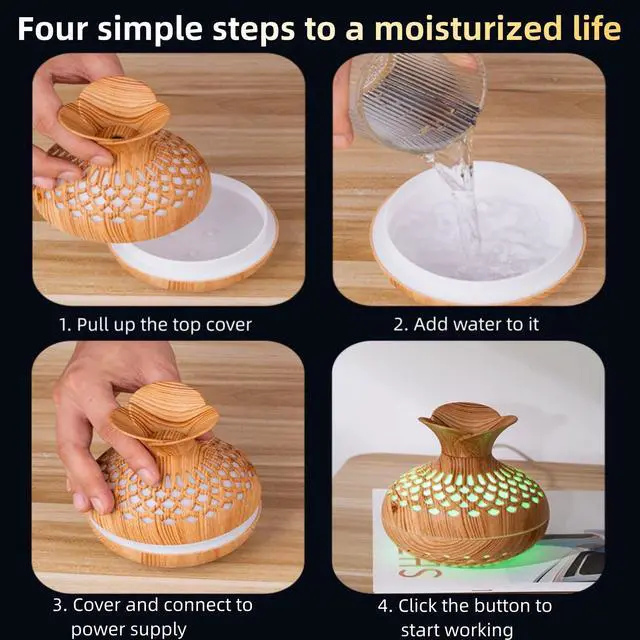 Four simple steps to a moisturized life

1. Pull up the top cover

2. Add water to it

3. Cover and connect to power supply

4. Click the button to start working