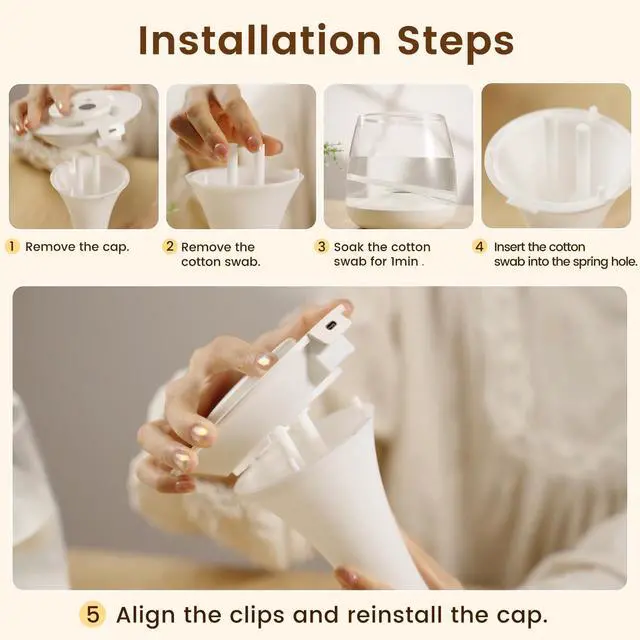 Installation Steps

1 Remove the cap.

2 Remove the cotton swab.

3 Soak the cotton swab for 1min .

4 Insert the cotton swab into the spring hole.

5 Align the clips and reinstall the cap.