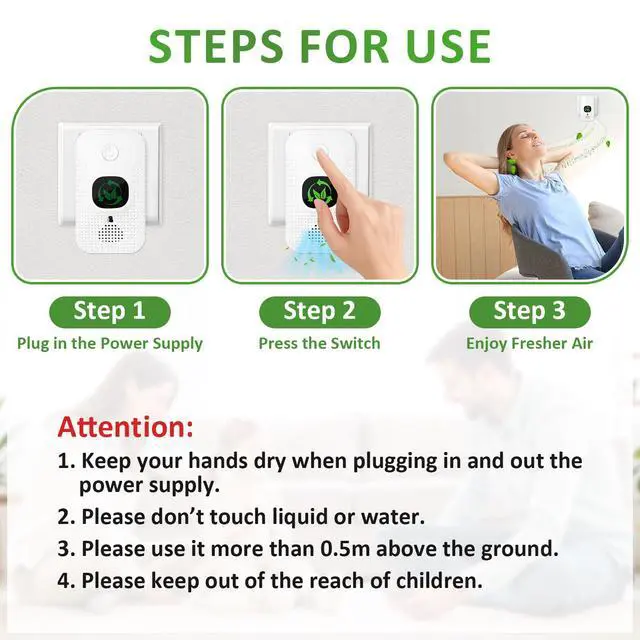 STEPS FOR USE

Step 1
Plug in the Power Supply

Step 2
Press the Switch

Step 3
Enjoy Fresher Air

Attention:
1. Keep your hands dry when plugging in and out the power supply.
2. Please don't touch liquid or water.
3. Please use it more than 0.5m above the ground.
4. Please keep out of the reach of children.