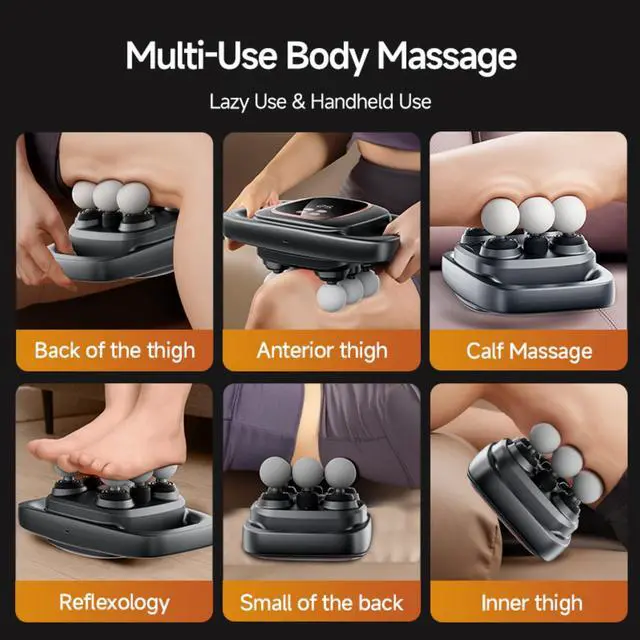 Multi-Use Body Massage

Lazy Use & Handheld Use

Back of the thigh

Anterior thigh

Calf Massage

Reflexology

Small of the back

Inner thigh