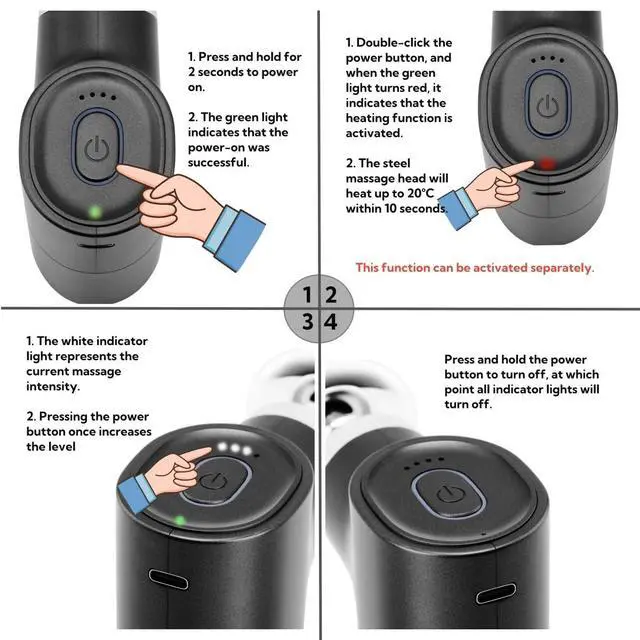 1. Press and hold for 2 seconds to power on.

2. The green light indicates that the power-on was successful.

1. Double-click the power button, and when the green light turns red, it indicates that the heating function is activated.

2. The steel massage head will heat up to 20°C within 10 seconds.

This function can be activated separately.

1 2
3 4

1. The white indicator light represents the current massage intensity.

2. Pressing the power button once increases the level

Press and hold the power button to turn off, at which point all indicator lights will turn off.